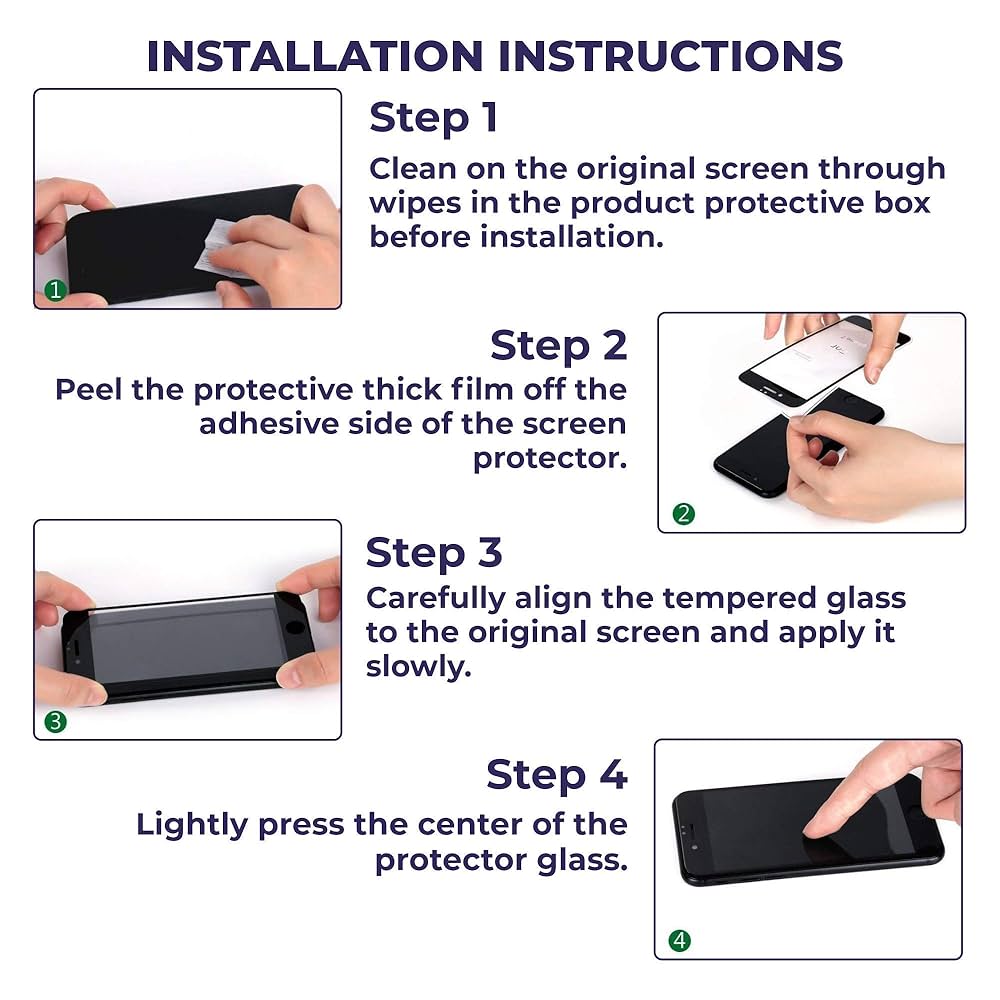 INSTALLATION INSTRUCTIONS

1

Step 1
Clean on the original screen through wipes in the product protective box before installation.

Step 2
Peel the protective thick film off the adhesive side of the screen protector.

2

3

Step 3
Carefully align the tempered glass to the original screen and apply it slowly.

Step 4
Lightly press the center of the protector glass.

4