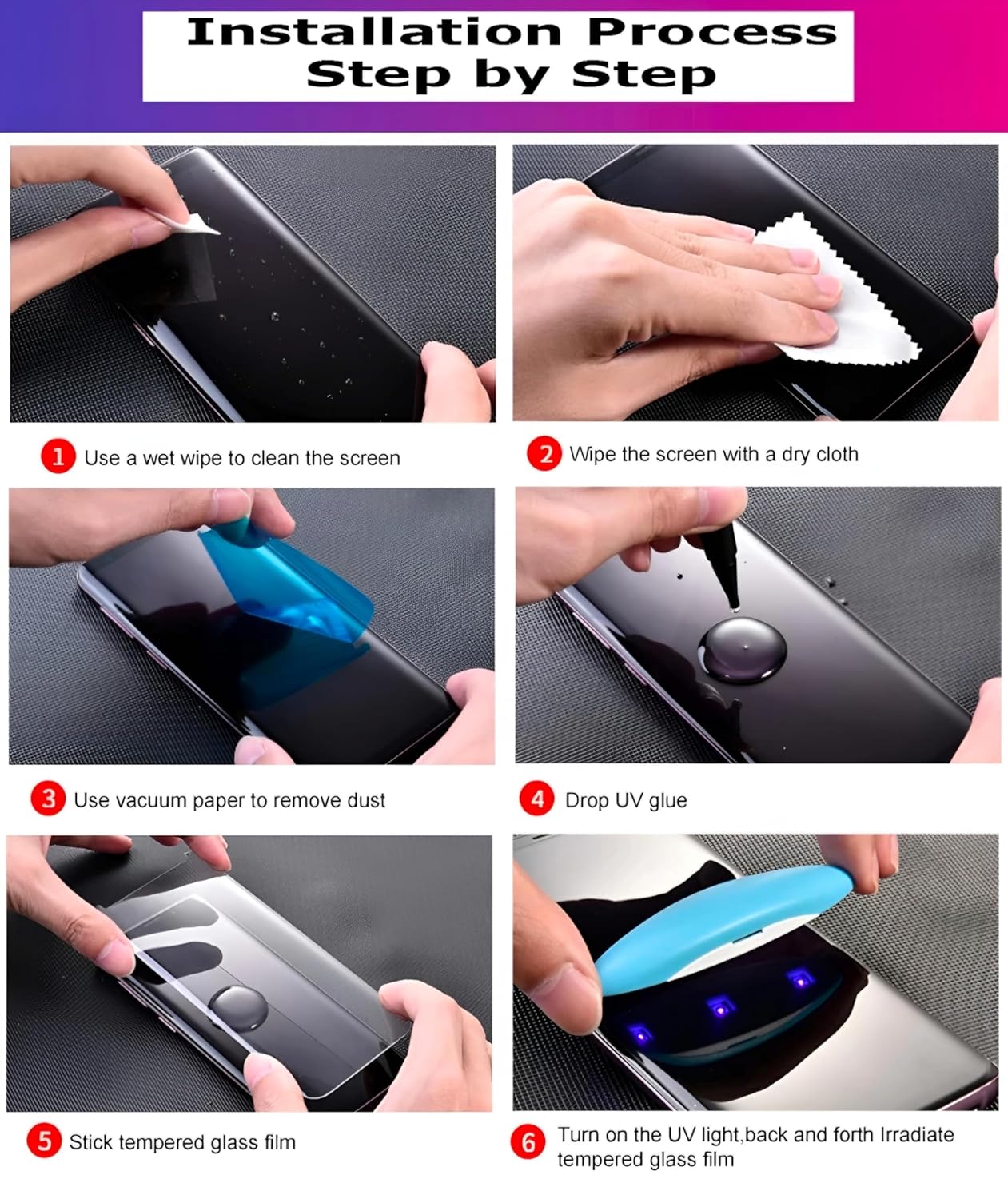 Installation Process Step by Step

1 Use a wet wipe to clean the screen

2 Wipe the screen with a dry cloth

3 Use vacuum paper to remove dust

4 Drop UV glue

5 Stick tempered glass film

6 Turn on the UV light,back and forth Irradiate tempered glass film